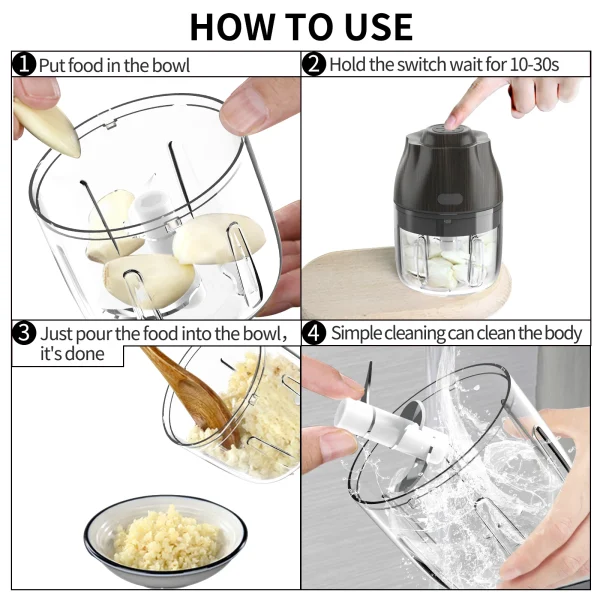 HOW TO USE

1 Put food in the bowl

2 Hold the switch wait for 10-30s

3 Just pour the food into the bowl, it's done

4 Simple cleaning can clean the body